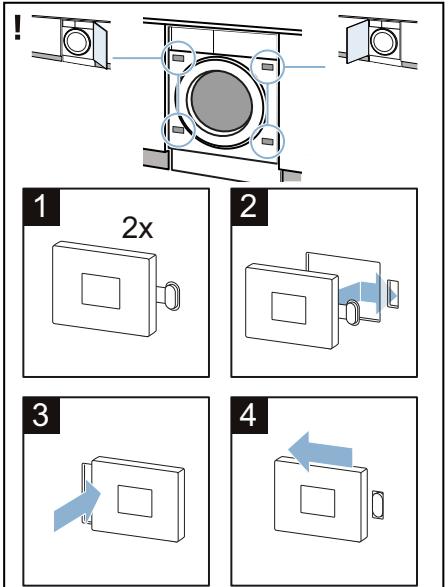 !

1

2x

2

3

4