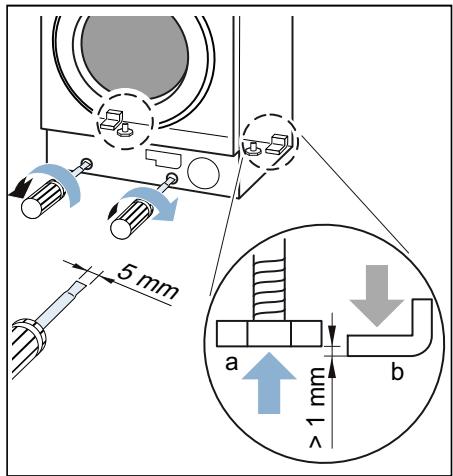 5 mm

a

b

> 1 mm