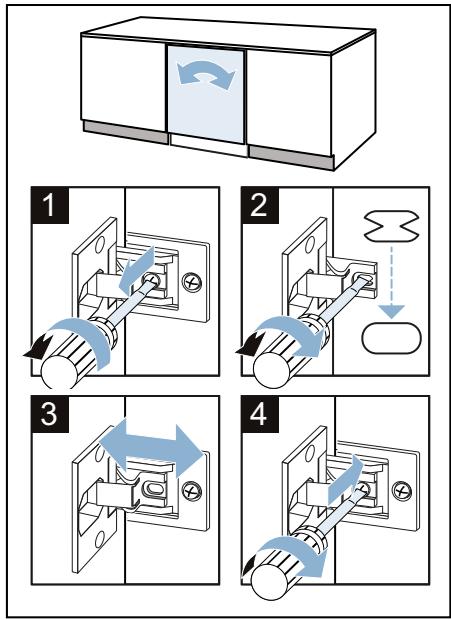 1

2

3

4