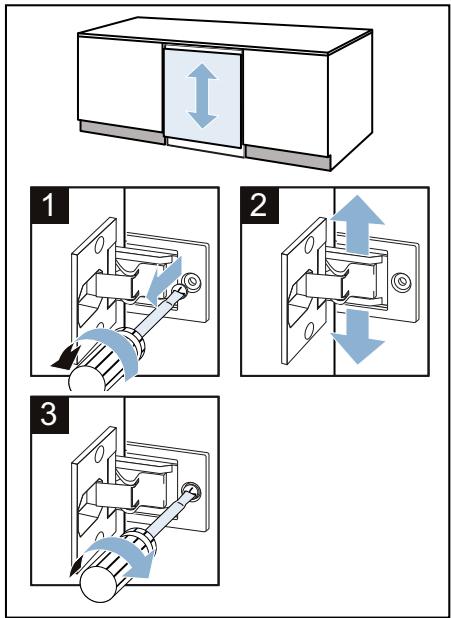 1

2

3