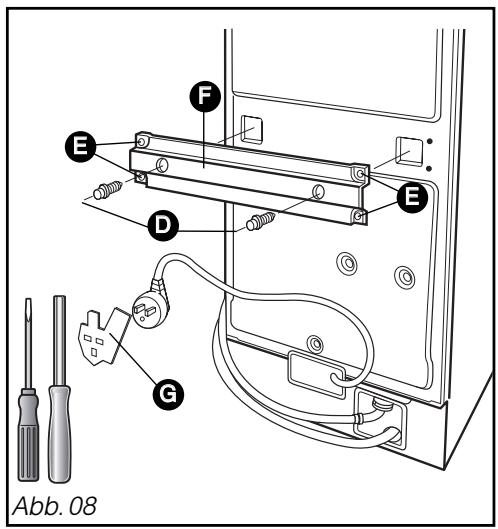 F
E
E
D
G
Abb. 08