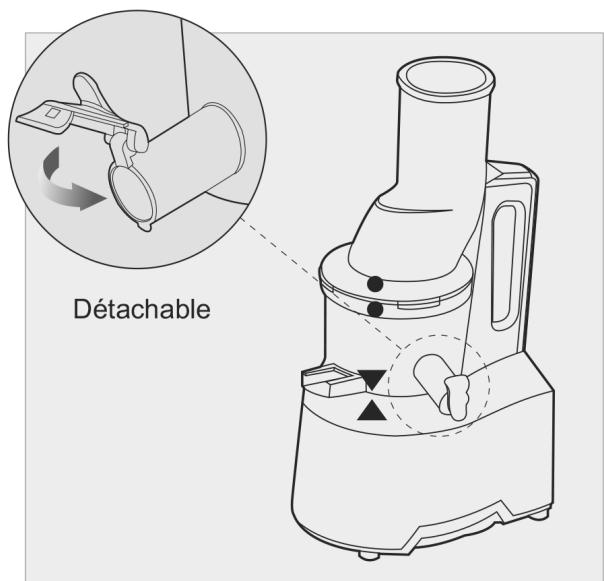 Détachable