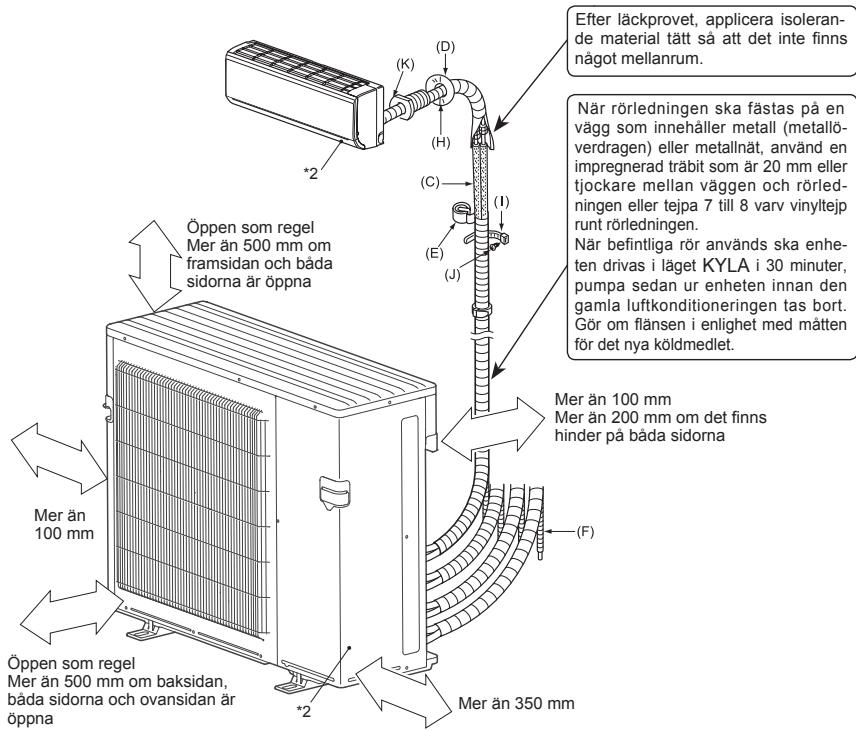 Efter läckprovet, applicera isolerande material tätt så att det inte finns något mellanrum.

När rörledningen ska fästas på en vägg som innehåller metall (metallöverdragen) eller metallnät, använd en impregnerad träbit som är 20 mm eller tjockare mellan väggen och rörledningen eller tejpa 7 till 8 varv vinyltejp runt rörledningen.
När befintliga rör används ska enheten drivas i läget KYLA i 30 minuter, pumpa sedan ur enheten innan den gamla luftkonditioneringen tas bort. Gör om flänsen i enlighet med måtten för det nya köldmedlet.

(K)
(D)
(H)
*2
(C)
(I)
(E)
(J)

Öppen som regel
Mer än 500 mm om framsidan och båda sidorna är öppna

Mer än 100 mm
Mer än 200 mm om det finns hinder på båda sidorna

Mer än 100 mm

(F)

Öppen som regel
Mer än 500 mm om baksidan, båda sidorna och ovansidan är öppna

*2

Mer än 350 mm