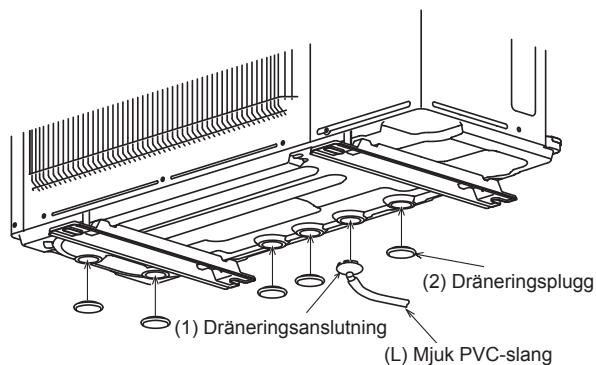 (2) Dräneringsplugg

(1) Dräneringsanslutning

(L) Mjuk PVC-slang