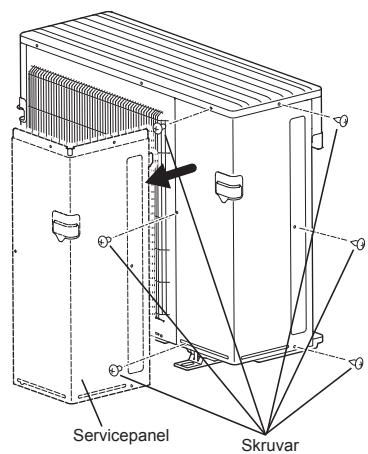 Servicepanel

Skruvar