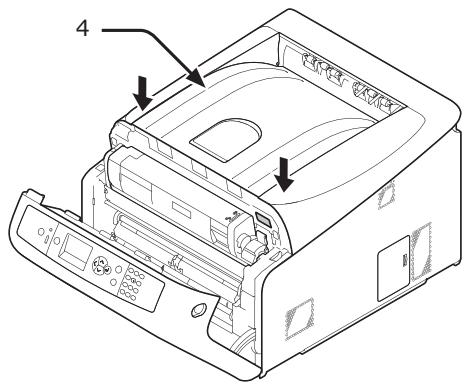 4