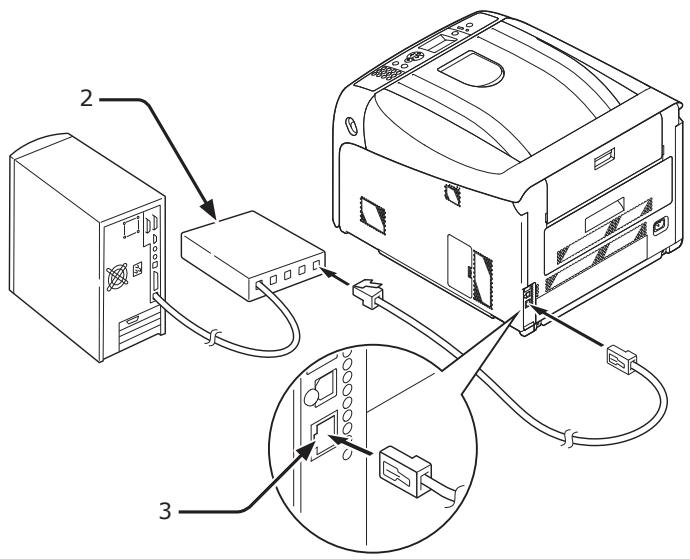 2

3