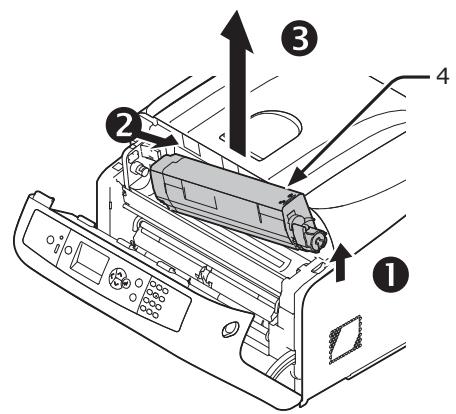 3
4
2
1