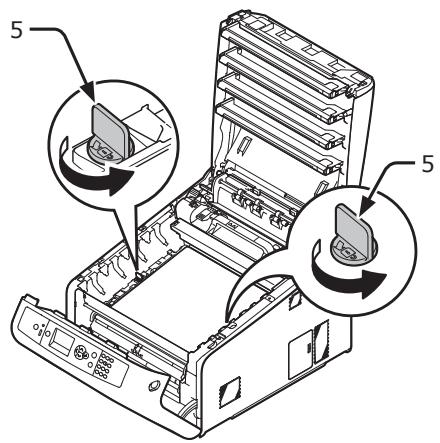 5

5