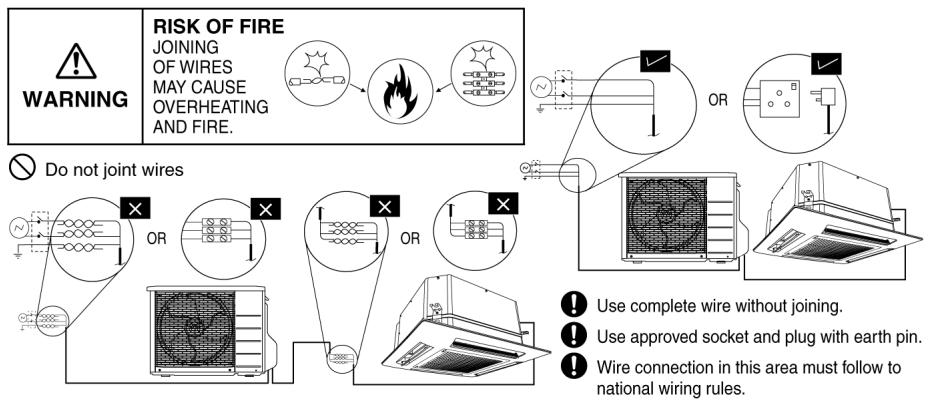 WARNING

RISK OF FIRE
JOINING OF WIRES MAY CAUSE OVERHEATING AND FIRE.

Do not joint wires

OR

OR

OR

Use complete wire without joining.

Use approved socket and plug with earth pin.

Wire connection in this area must follow to national wiring rules.