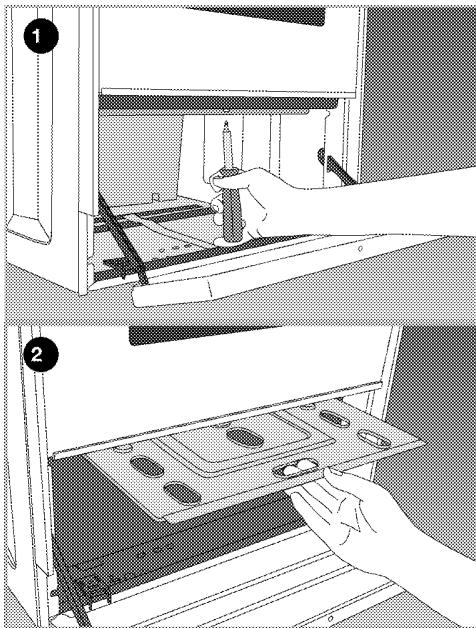 1

2