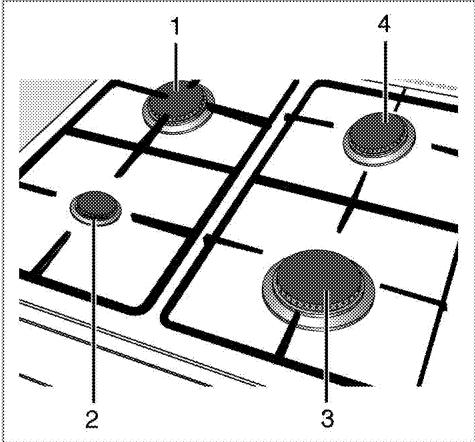 1
4
2
3