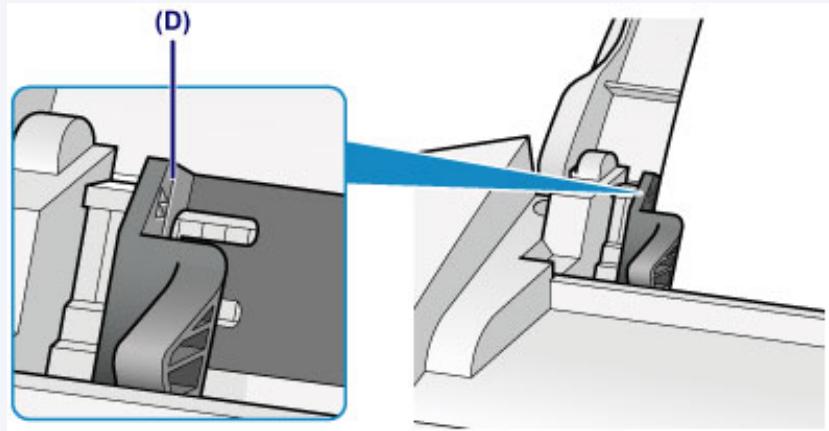 (D)