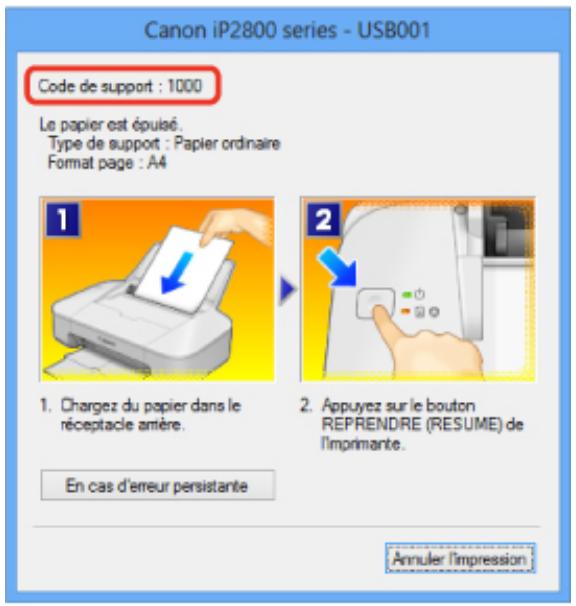 Canon iP2800 series - USB001

Code de support : 1000

Le papier est épuisé.
Type de support : Papier ordinaire
Format page : A4

1

2

1. Chargez du papier dans le réceptacle arrière.

2. Appuyez sur le bouton REPRENDRE (RESUME) de l'imprimante.

En cas d'erreur persistante

Annuler l'impression