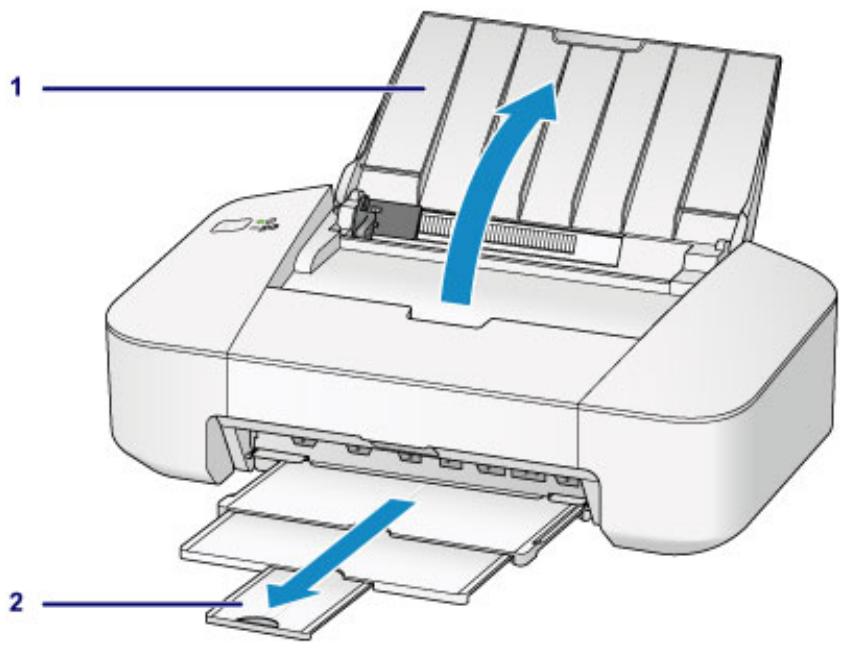 1

2