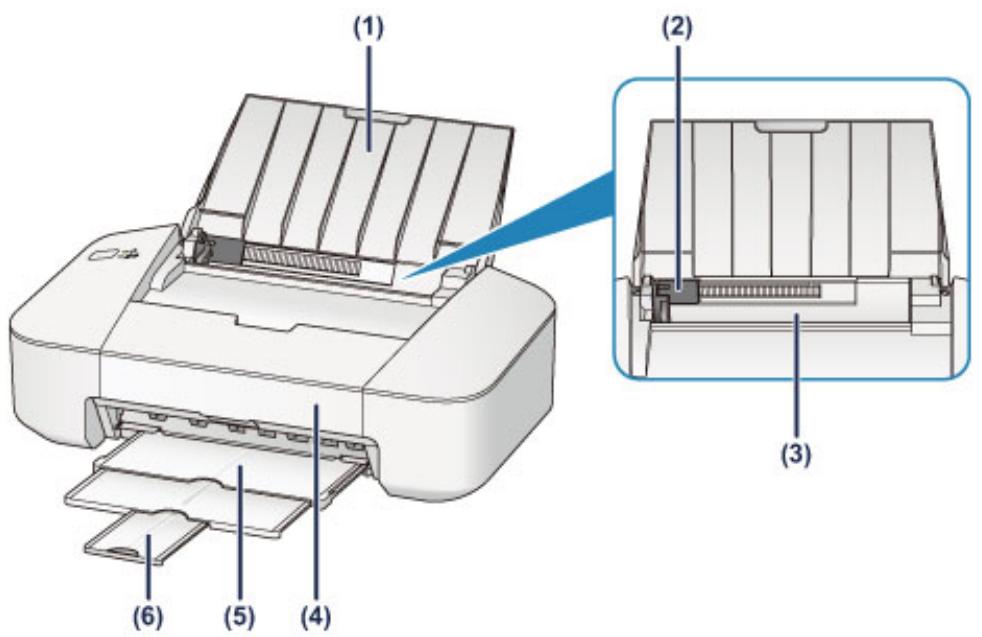 (1)
(2)
(3)
(6)
(5)
(4)