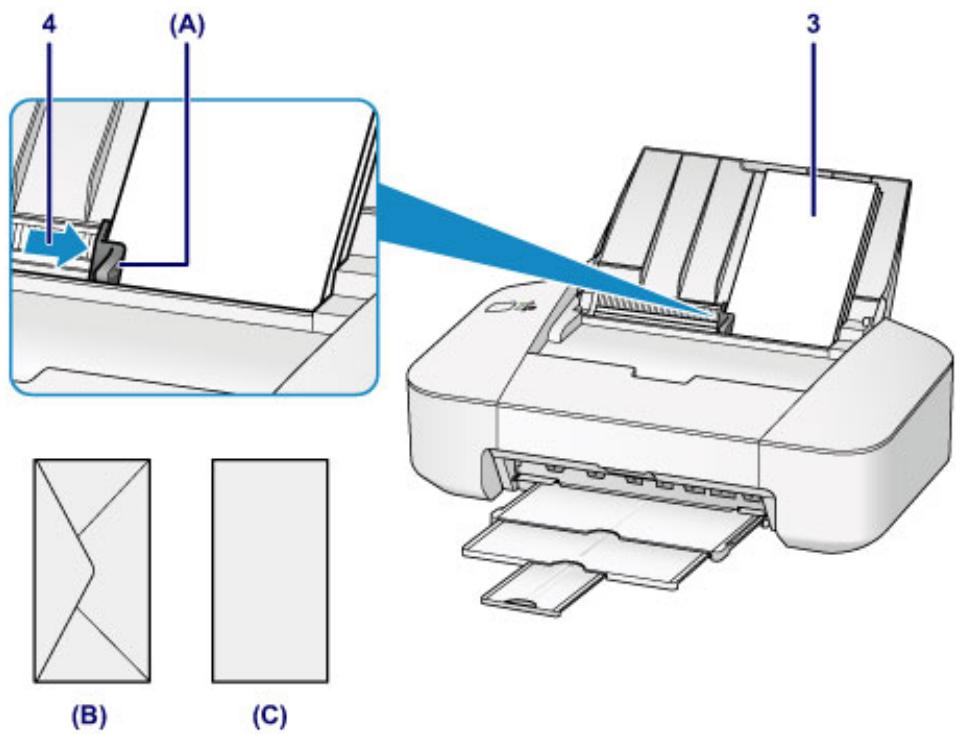 4
(A)
3
(B)
(C)