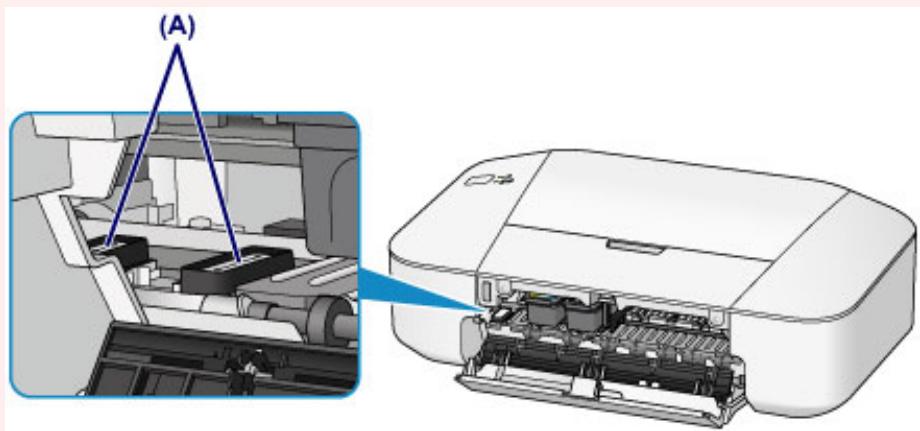 (A)