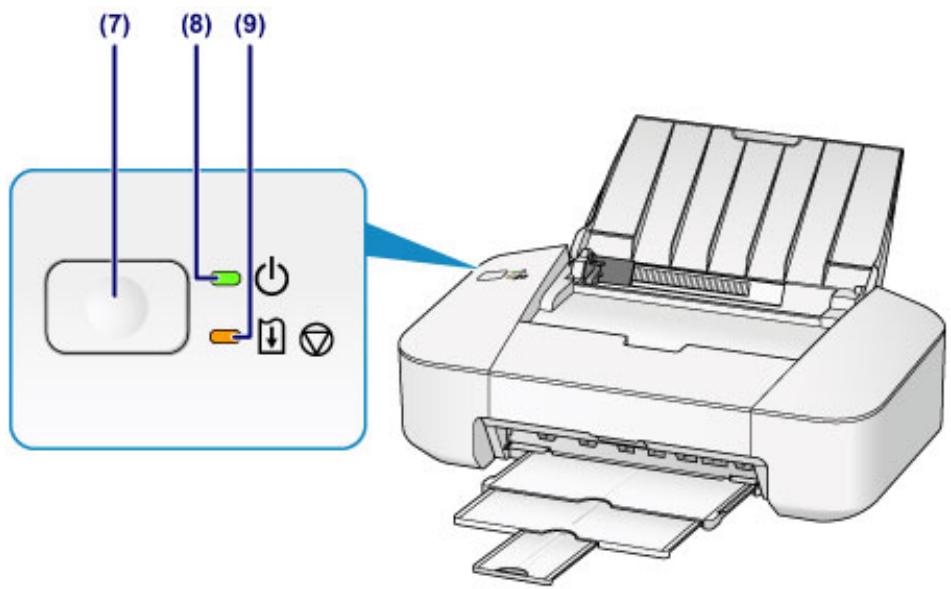 (7) (8) (9)