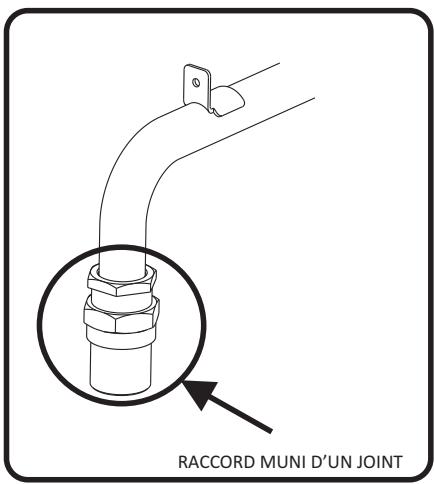 RACCORD MUNI D’UN JOINT