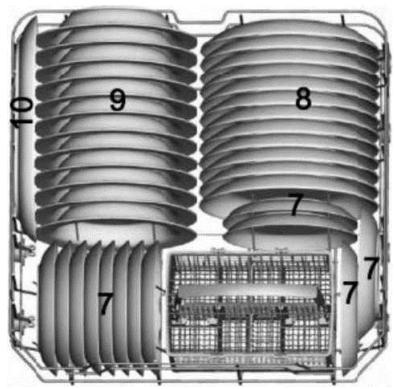 10
9
8
7
7
7
7