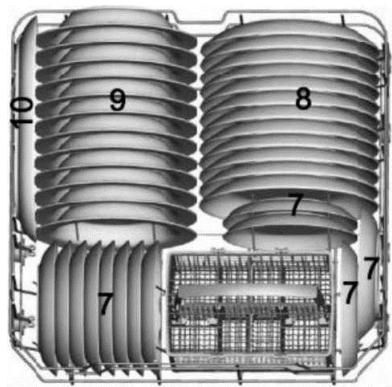 10
9
8
7
7
7
7