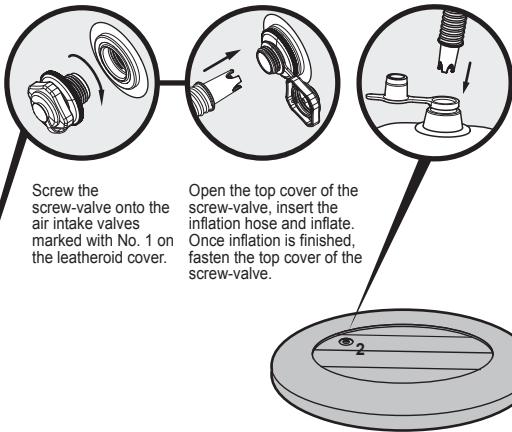 Screw the screw-valve onto the air intake valves marked with No. 1 on the leatheroid cover.

Open the top cover of the screw-valve, insert the inflation hose and inflate. Once inflation is finished, fasten the top cover of the screw-valve.

2