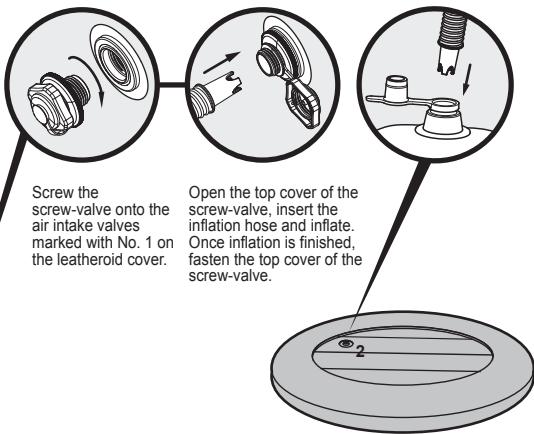 Screw the screw-valve onto the air intake valves marked with No. 1 on the leatheroid cover.

Open the top cover of the screw-valve, insert the inflation hose and inflate. Once inflation is finished, fasten the top cover of the screw-valve.

2