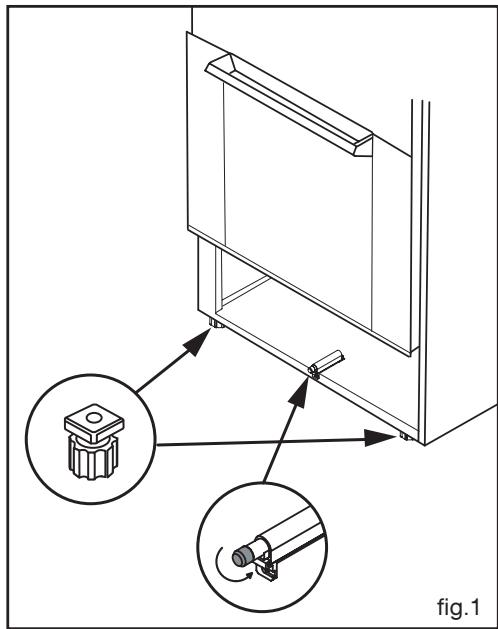 fig.1