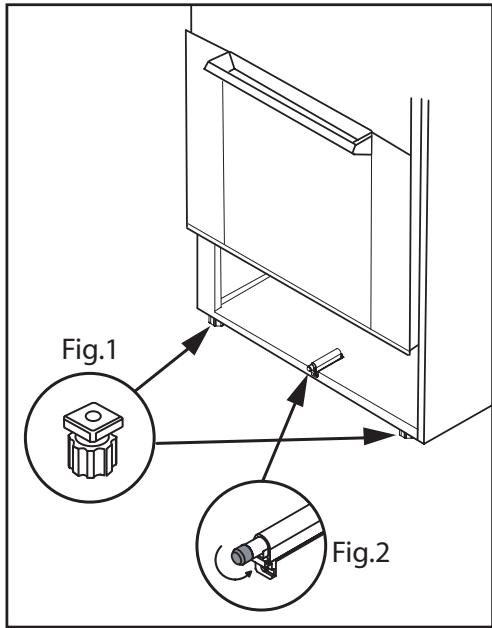 Fig.1

Fig.2