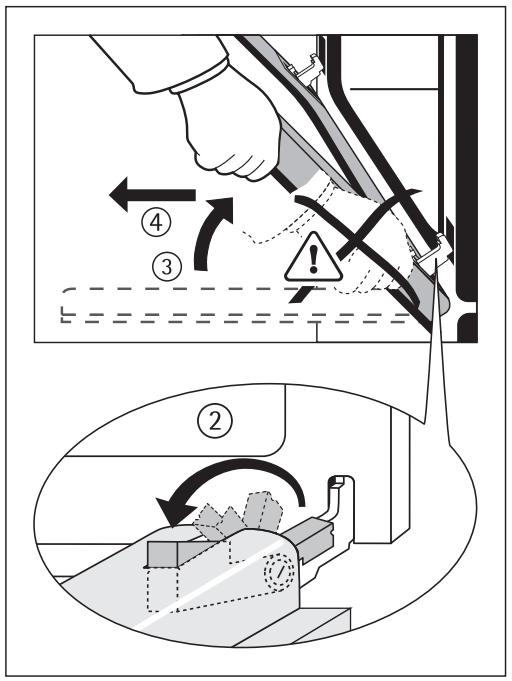 ④
③
②