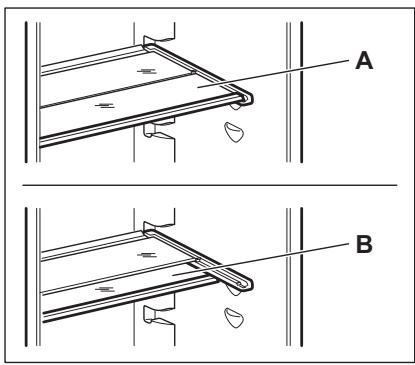 A

B