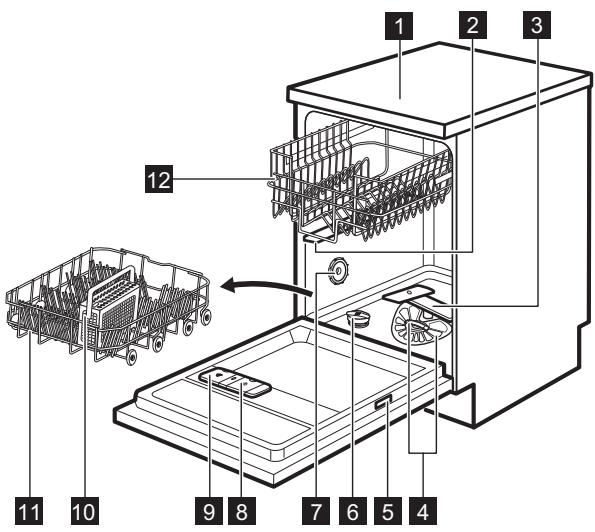 1
2
3
12
11
10
9
8
7
6
5
4