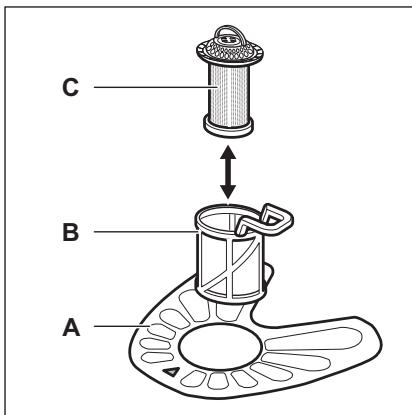 C

B

A