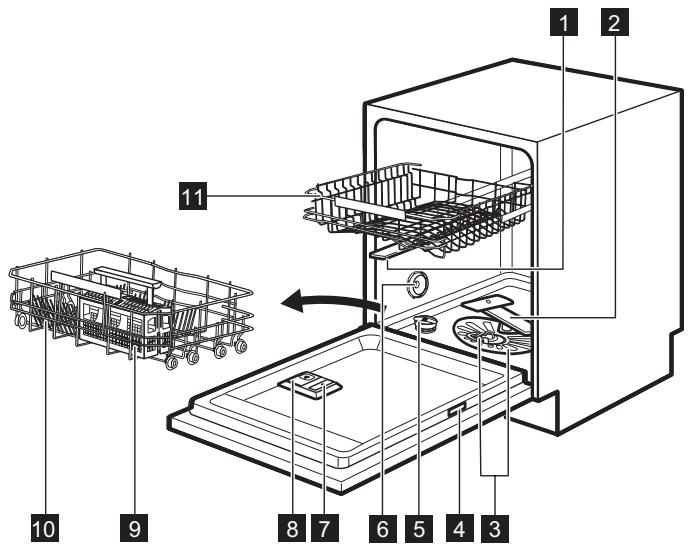 1
2
11
10
9
8
7
6
5
4
3