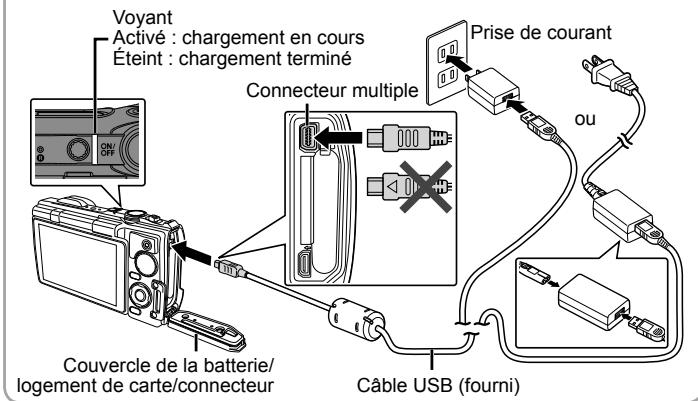 Voyant
Activé : chargement en cours
Éteint : chargement terminé

ON/OFF

Connecteur multiple

Prise de courant

ou

Couvercle de la batterie/
logement de carte/connecteur

Câble USB (fourni)