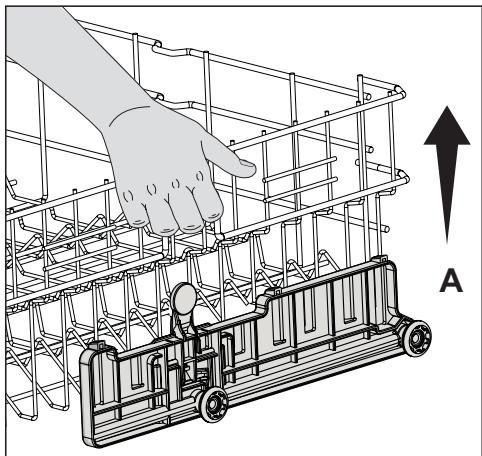 A