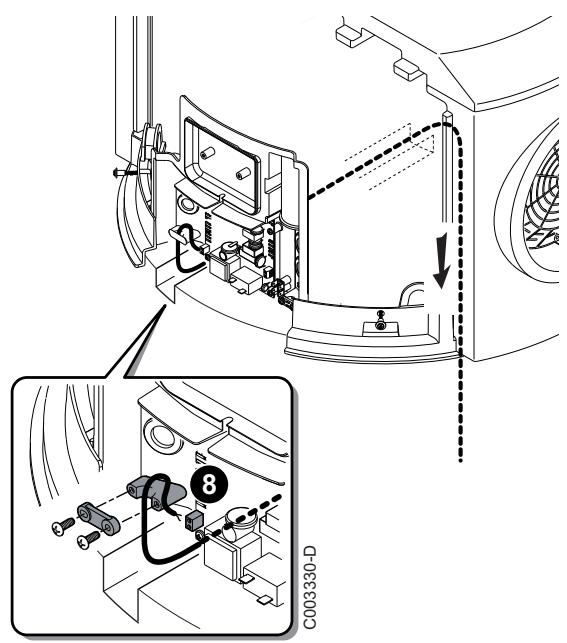 8

C003330-D