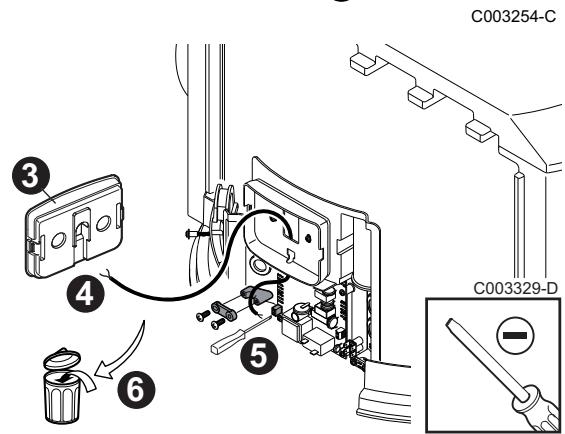 C003254-C

3

4

5

6

C003329-D