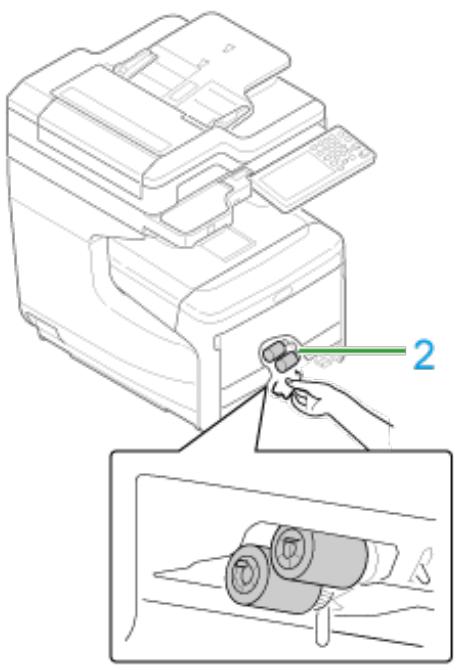 2