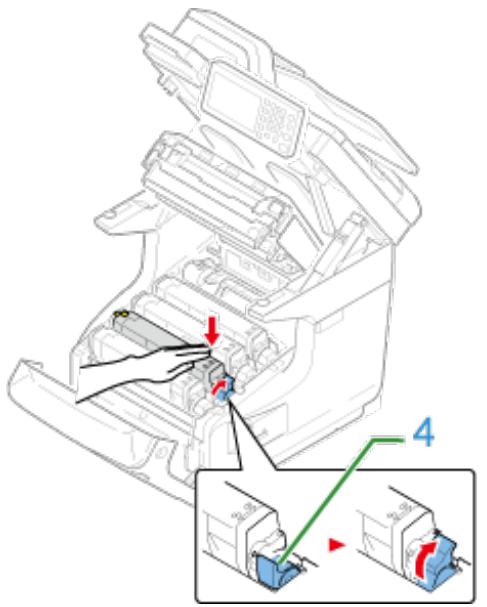 4