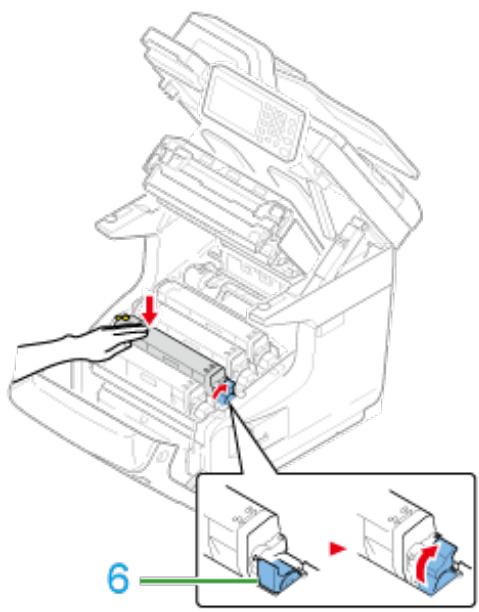 6