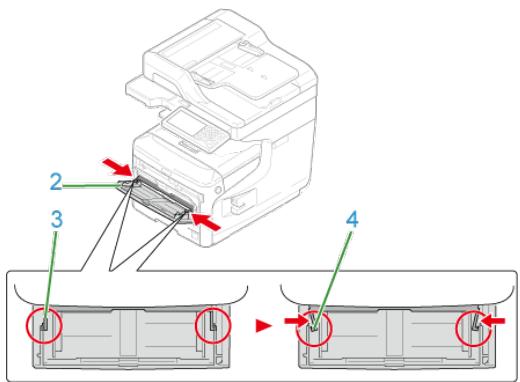 2
3
4