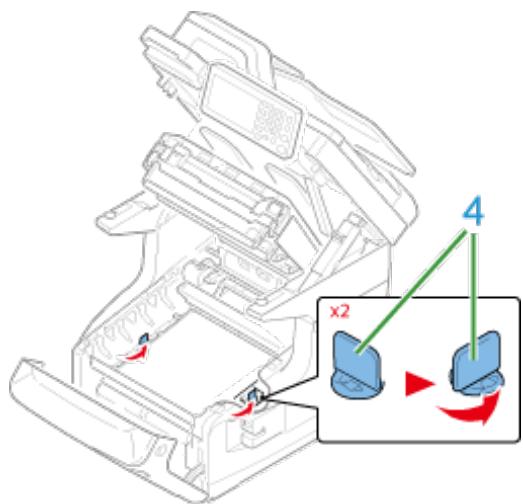 4
x2