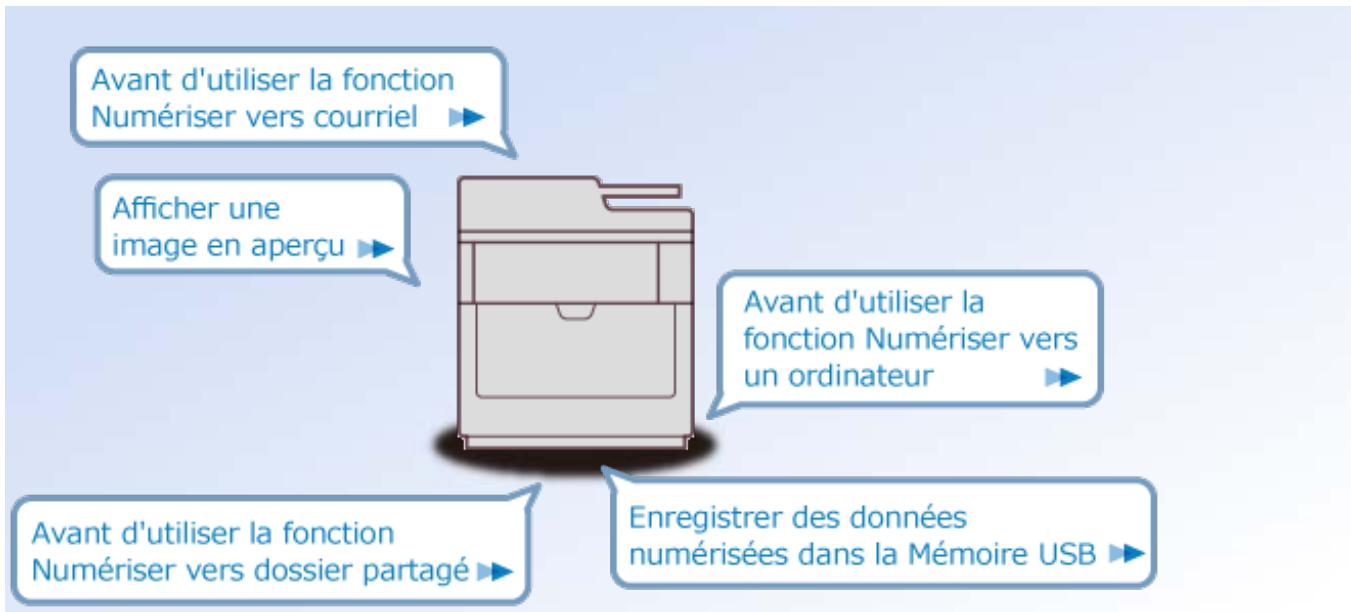 Avant d'utiliser la fonction Numériser vers courriel

Afficher une image en aperçu

Avant d'utiliser la fonction Numériser vers un ordinateur

Avant d'utiliser la fonction Numériser vers dossier partagé

Enregistrer des données numérisées dans la Mémoire USB