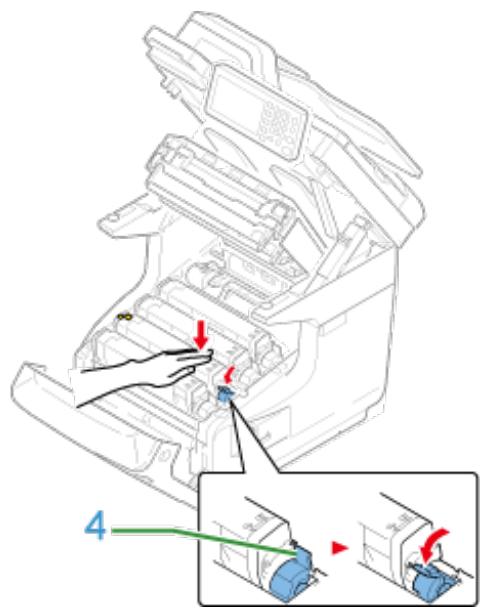 4