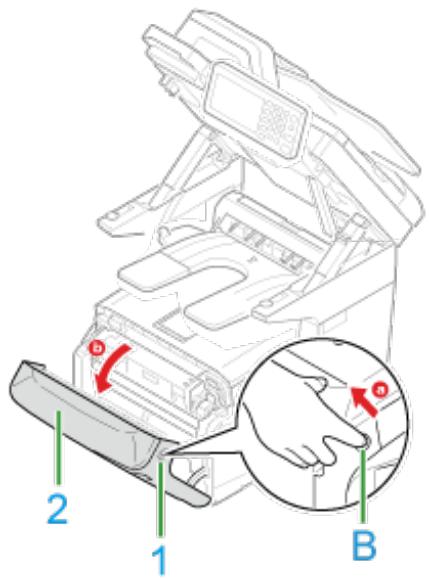 b
a
2
1
B