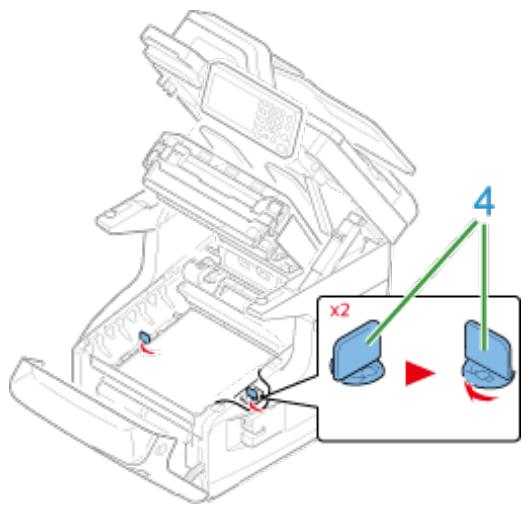 4

x2