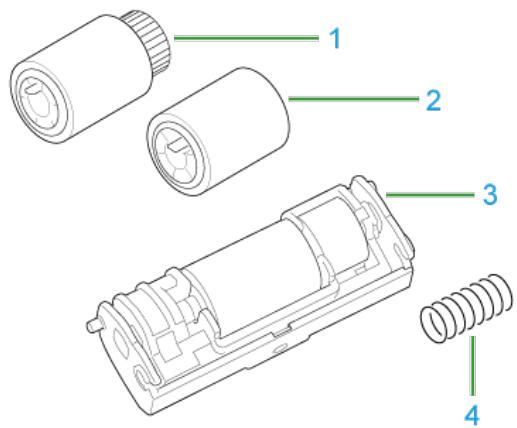 1
2
3
4