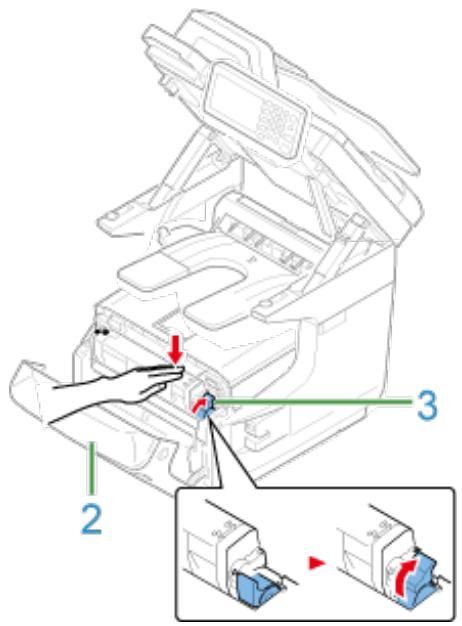 3

2